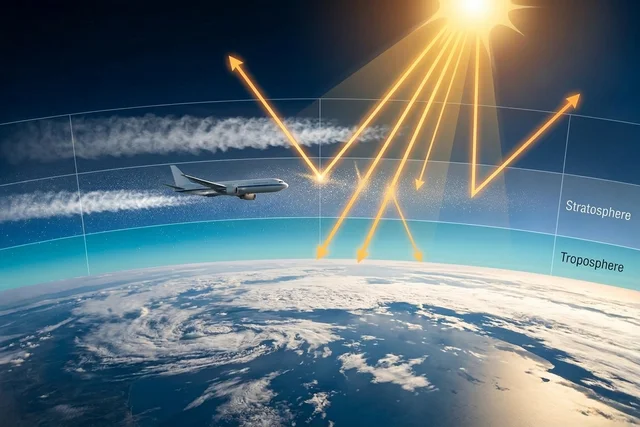 Stratosphere

Troposphere